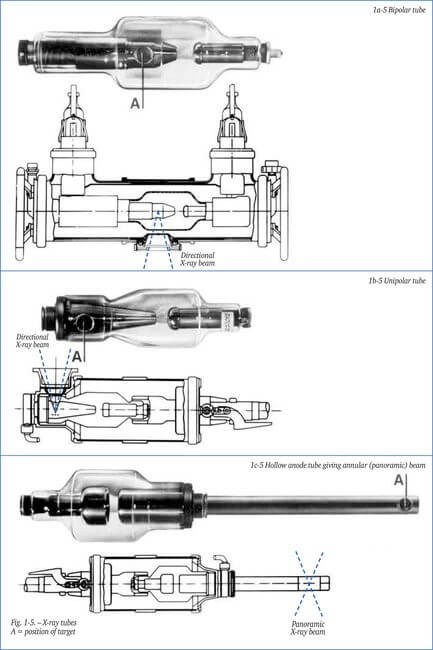 1a-5 Bipolar tube

A

Directional X-ray beam

1b-5 Unipolar tube

Directional X-ray beam

A

1c-5 Hollow anode tube giving annular (panoramic) beam

A

Fig. 1-5. – X-ray tubes
A = position of target

Panoramic X-ray beam