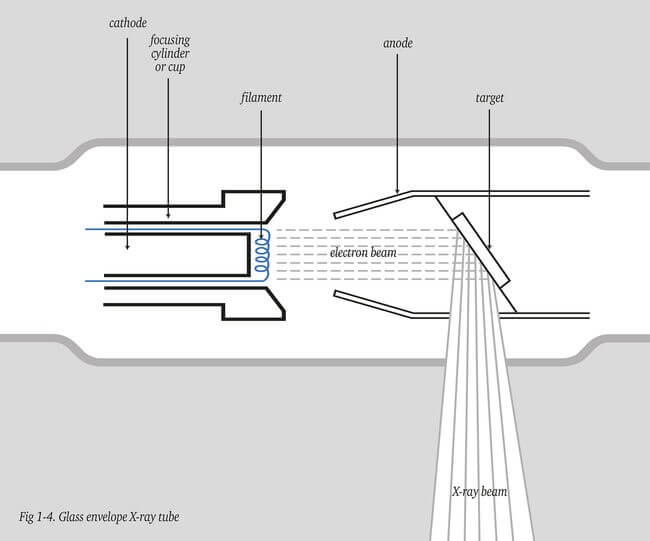 cathode

focusing cylinder or cup

filament

anode

target

electron beam

X-ray beam

Fig 1-4. Glass envelope X-ray tube